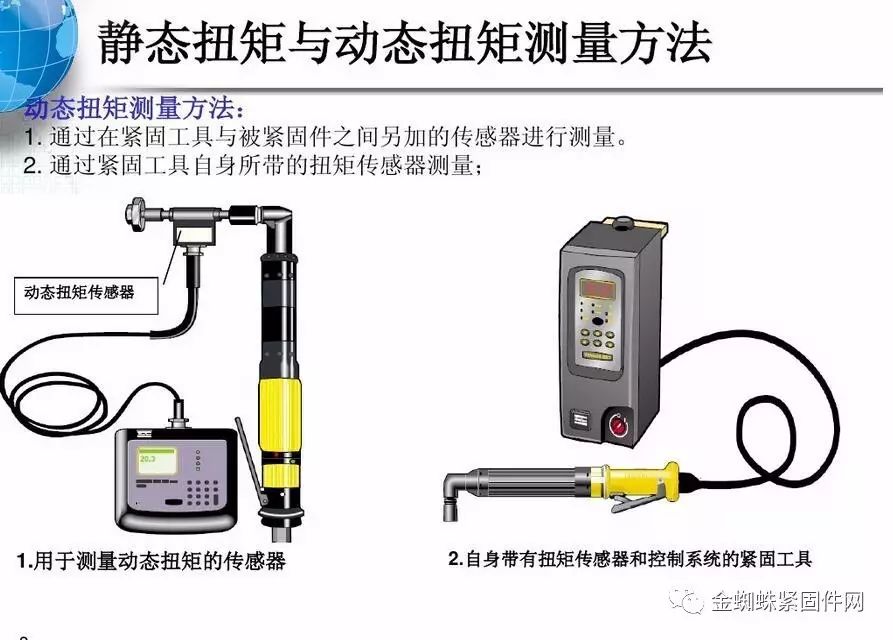 静态扭矩与动态扭矩测量方法

动态扭矩测量方法：
1. 通过在紧固工具与被紧固件之间另加的传感器进行测量。
2. 通过紧固工具自身所带的扭矩传感器测量；

动态扭矩传感器

20.3

1.用于测量动态扭矩的传感器

2.自身带有扭矩传感器和控制系统的紧固工具

金蜘蛛紧固件网